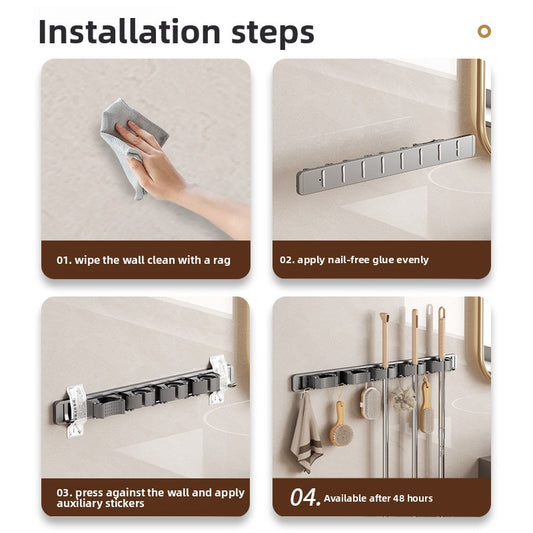 Installation steps

01. wipe the wall clean with a rag

02. apply nail-free glue evenly

03. press against the wall and apply auxiliary stickers

04. Available after 48 hours