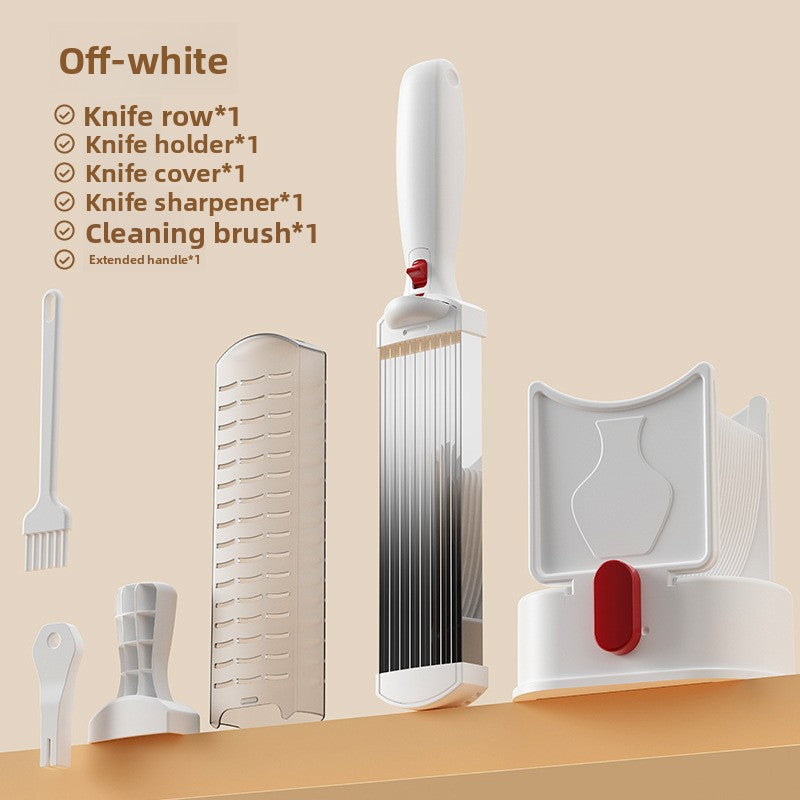 Off-white

Knife row*1
Knife holder*1
Knife cover*1
Knife sharpener*1
Cleaning brush*1
Extended handle*1